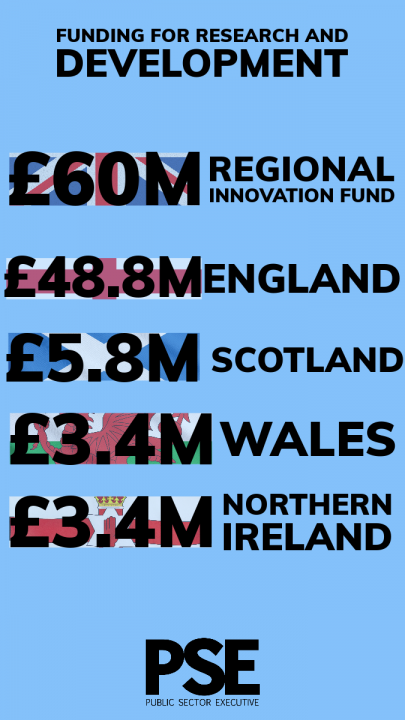 FUNDING FOR RESEARCH AND DEVELOPMENT

£60M REGIONAL INNOVATION FUND

£48.8M ENGLAND

£5.8M SCOTLAND

£3.4M WALES

£3.4M NORTHERN IRELAND

PSE
PUBLIC SECTOR EXECUTIVE