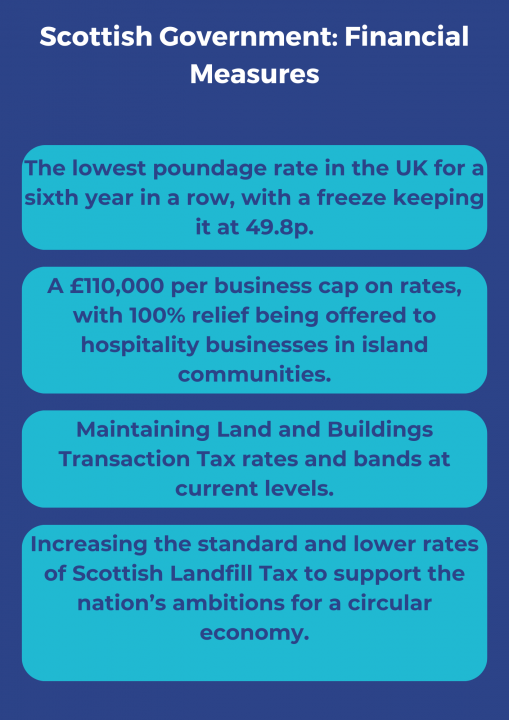 Scottish Government: Financial Measures

The lowest poundage rate in the UK for a sixth year in a row, with a freeze keeping it at 49.8p.

A £110,000 per business cap on rates, with 100% relief being offered to hospitality businesses in island communities.

Maintaining Land and Buildings Transaction Tax rates and bands at current levels.

Increasing the standard and lower rates of Scottish Landfill Tax to support the nation's ambitions for a circular economy.