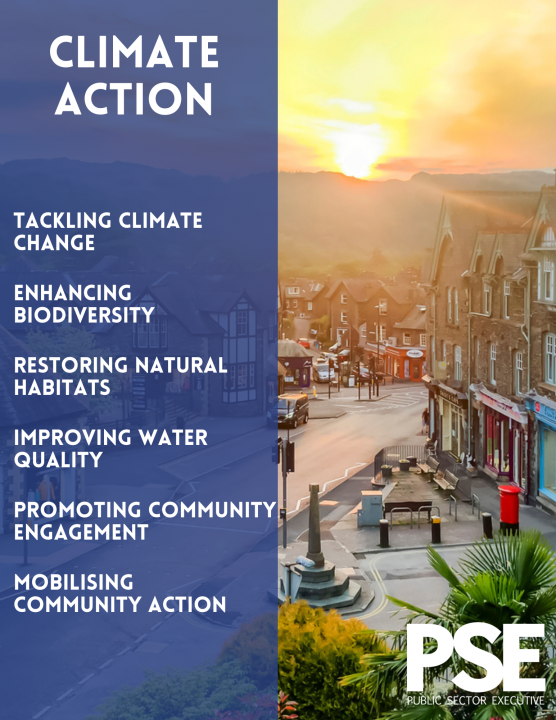 CLIMATE ACTION

TACKLING CLIMATE CHANGE

ENHANCING BIODIVERSITY

RESTORING NATURAL HABITATS

IMPROVING WATER QUALITY

PROMOTING COMMUNITY ENGAGEMENT

MOBILISING COMMUNITY ACTION

PSE
PUBLIC SECTOR EXECUTIVE