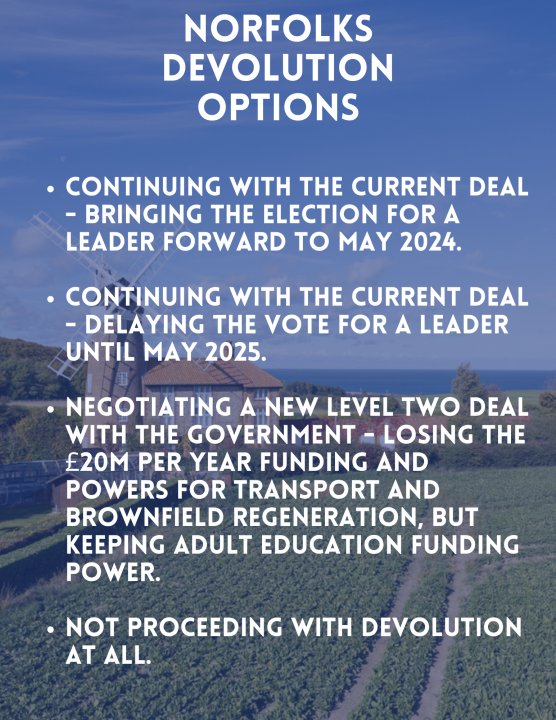 NORFOLKS DEVOLUTION OPTIONS

• CONTINUING WITH THE CURRENT DEAL - BRINGING THE ELECTION FOR A LEADER FORWARD TO MAY 2024.

• CONTINUING WITH THE CURRENT DEAL - DELAYING THE VOTE FOR A LEADER UNTIL MAY 2025.

• NEGOTIATING A NEW LEVEL TWO DEAL WITH THE GOVERNMENT - LOSING THE £20M PER YEAR FUNDING AND POWERS FOR TRANSPORT AND BROWNFIELD REGENERATION, BUT KEEPING ADULT EDUCATION FUNDING POWER.

• NOT PROCEEDING WITH DEVOLUTION AT ALL.