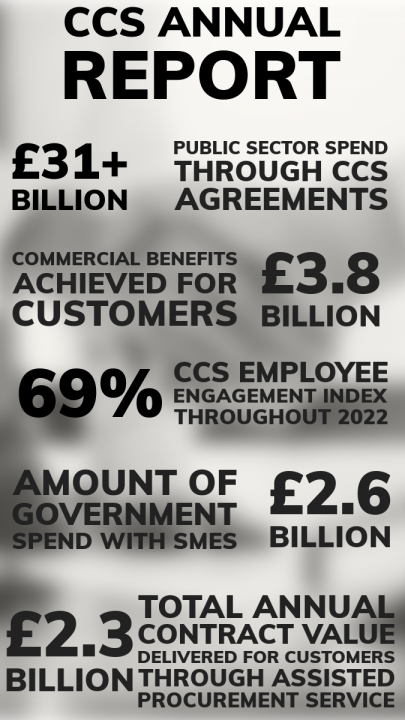 CCS ANNUAL REPORT

£31+ BILLION

PUBLIC SECTOR SPEND THROUGH CCS AGREEMENTS

COMMERCIAL BENEFITS ACHIEVED FOR CUSTOMERS

£3.8 BILLION

69%

CCS EMPLOYEE ENGAGEMENT INDEX THROUGHOUT 2022

AMOUNT OF GOVERNMENT SPEND WITH SMES

£2.6 BILLION

£2.3 BILLION

TOTAL ANNUAL CONTRACT VALUE DELIVERED FOR CUSTOMERS THROUGH ASSISTED PROCUREMENT SERVICE