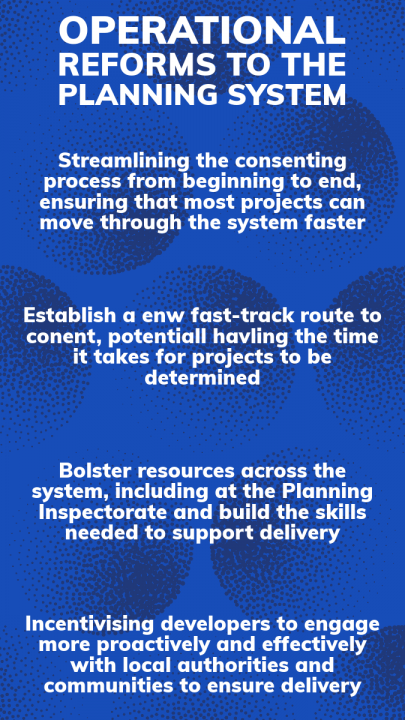 OPERATIONAL REFORMS TO THE PLANNING SYSTEM

Streamlining the consenting process from beginning to end, ensuring that most projects can move through the system faster

Establish a enw fast-track route to conent, potentiall havling the time it takes for projects to be determined

Bolster resources across the system, including at the Planning Inspectorate and build the skills needed to support delivery

Incentivising developers to engage more proactively and effectively with local authorities and communities to ensure delivery